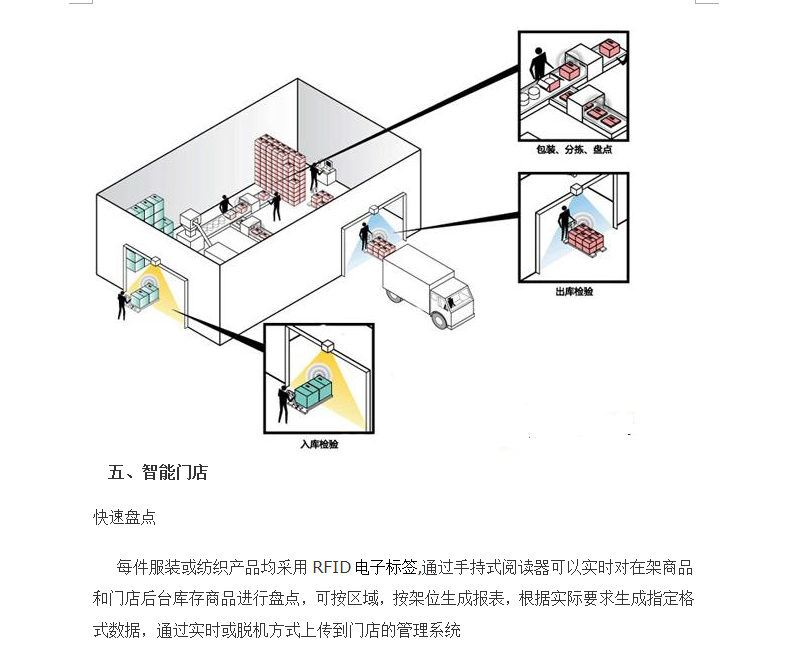 包装、分拣、盘点

出库检验

入库检验

五、智能门店

快速盘点

每件服装或纺织产品均采用 RFID 电子标签,通过手持式阅读器可以实时对在架商品和门店后台库存商品进行盘点，可按区域，按架位生成报表，根据实际要求生成指定格式数据，通过实时或脱机方式上传到门店的管理系统